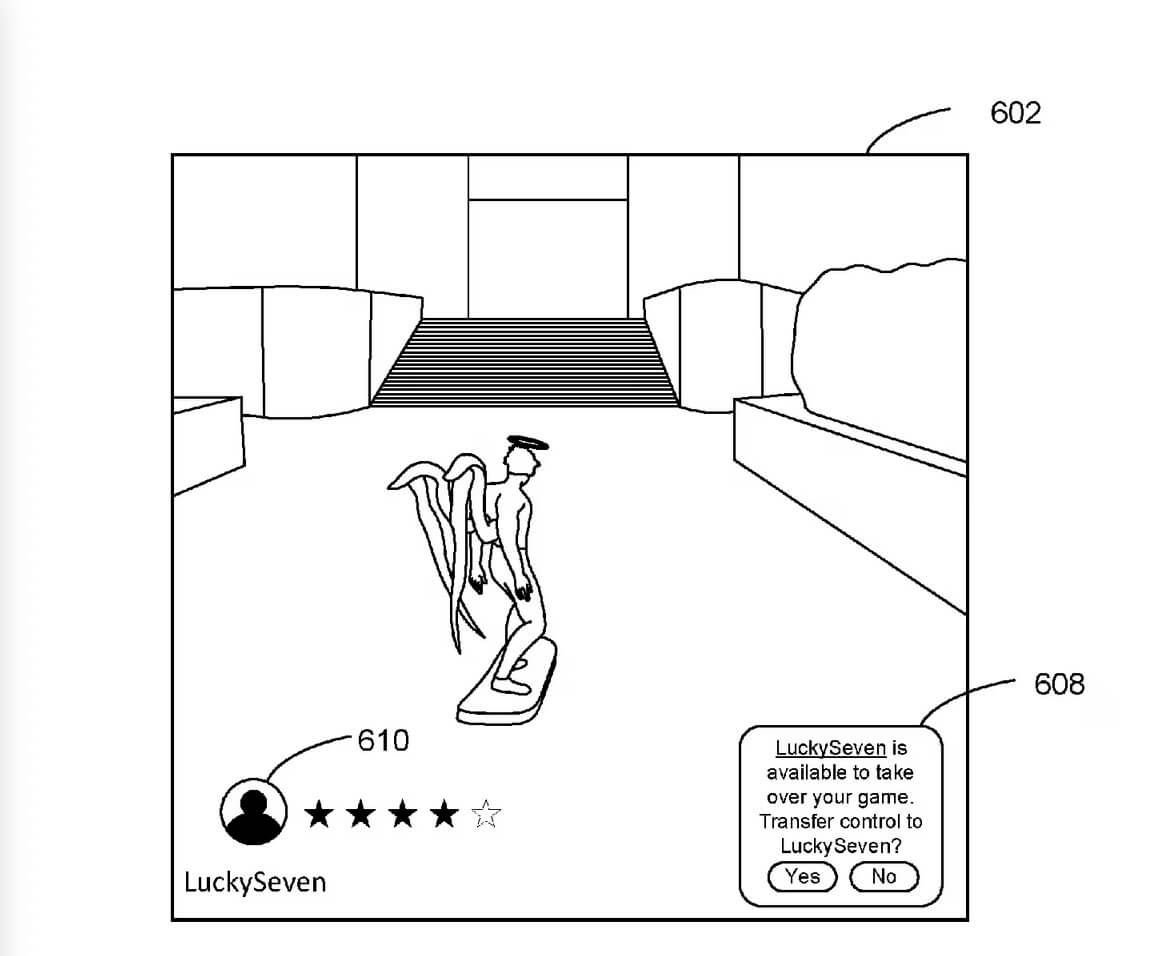 602

608

610

★★★★☆

LuckySeven

LuckySeven is available to take over your game. Transfer control to LuckySeven?

Yes

No